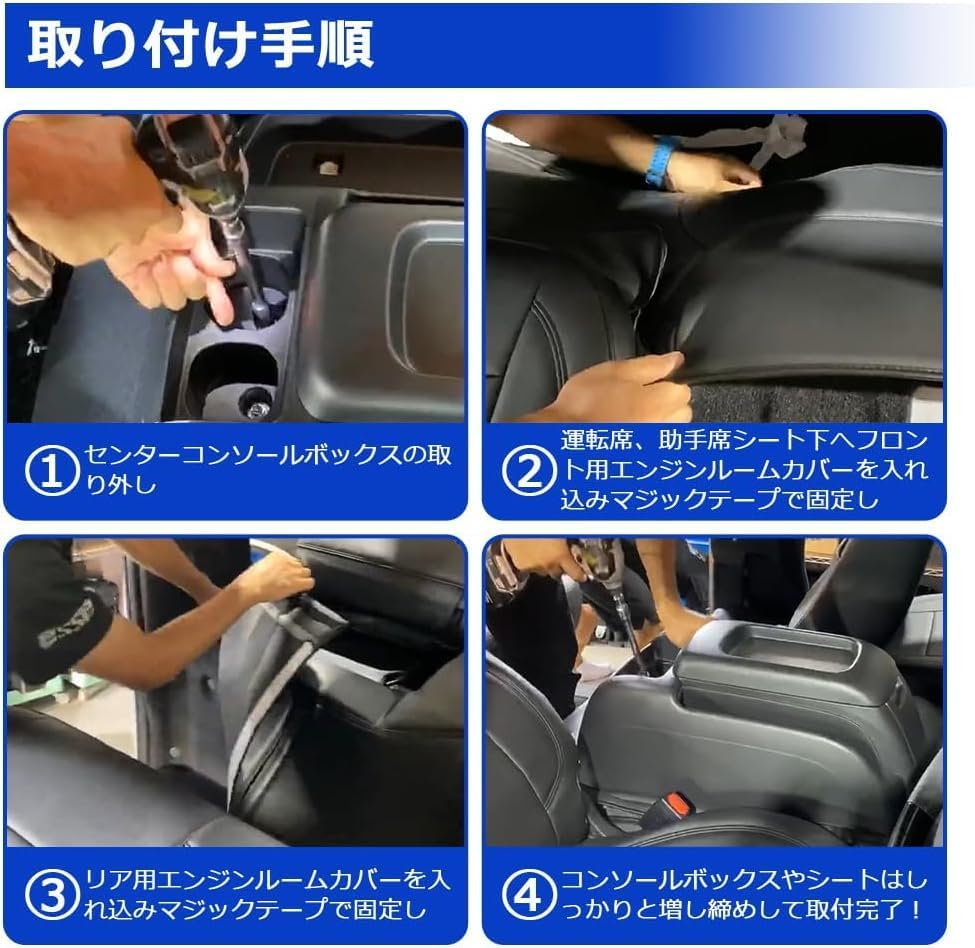 取り付け手順

① センターコンソールボックスの取り外し

② 運転席、助手席シート下へフロント用エンジンルームカバーを入れ込みマジックテープで固定し

③ リア用エンジンルームカバーを入れ込みマジックテープで固定し

④ コンソールボックスやシートはしっかりと増し締めして取付完了！